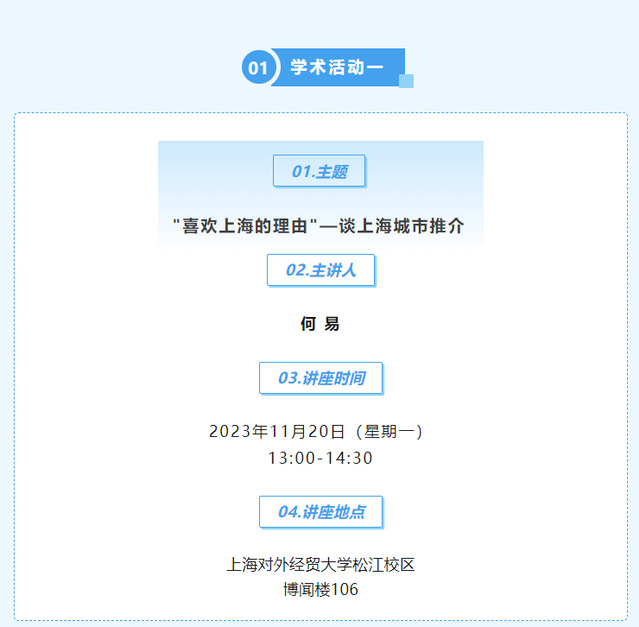 01 学术活动一

01.主题

"喜欢上海的理由"—谈上海城市推介

02.主讲人

何 易

03.讲座时间

2023年11月20日（星期一）
13:00-14:30

04.讲座地点

上海对外经贸大学松江校区
博闻楼106